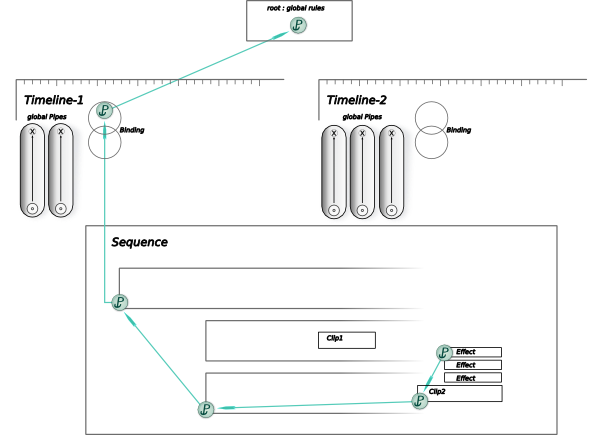 root : global rules

Timeline-1

global Pipes

Binding

Timeline-2

global Pipes

Binding

Sequence

Clip1

Effect

Effect

Effect

Clip2